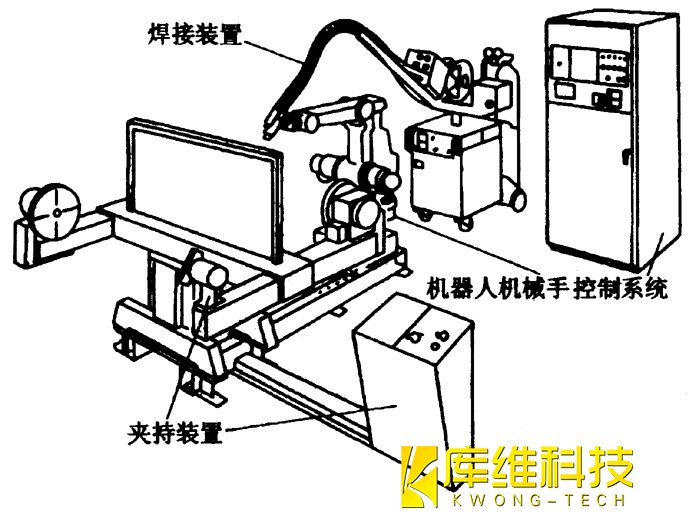 焊接装置

机器人机械手控制系统

夹持装置

库维科技
KWONG-TECH